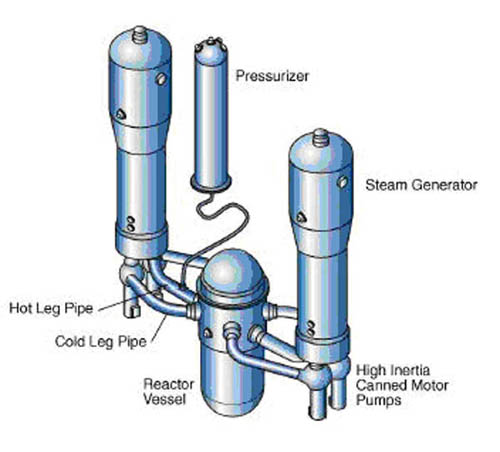 Pressurizer

Steam Generator

Hot Leg Pipe

Cold Leg Pipe

Reactor Vessel

High Inertia Canned Motor Pumps