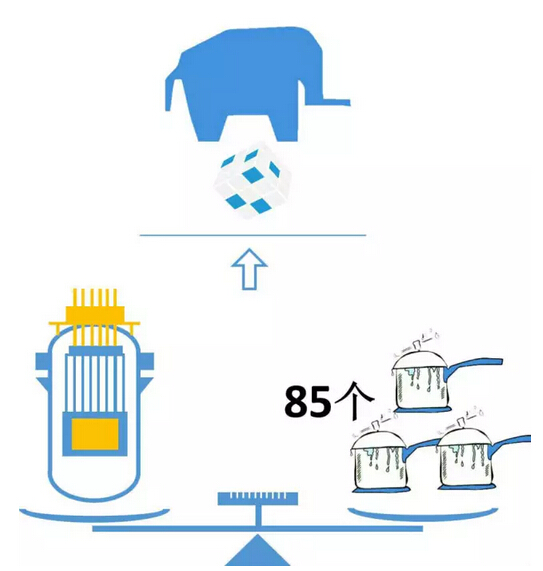 85个