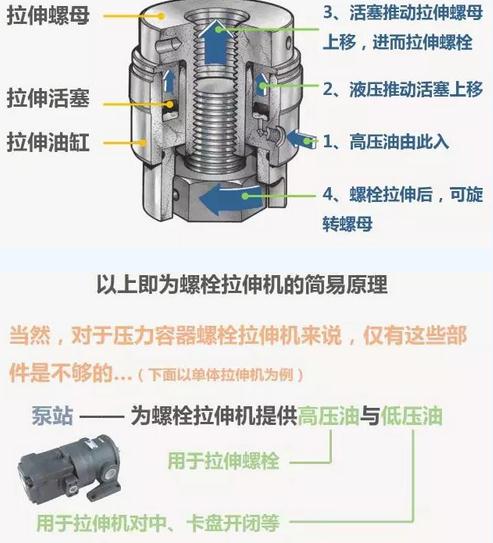 拉伸螺母

拉伸活塞

拉伸油缸

3、活塞推动拉伸螺母上移，进而拉伸螺栓

2、液压推动活塞上移

1、高压油由此入

4、螺栓拉伸后，可旋转螺母

以上即为螺栓拉伸机的简易原理

当然，对于压力容器螺栓拉伸机来说，仅有这些部件是不够的...（下面以单体拉伸机为例）

泵站 —— 为螺栓拉伸机提供高压油与低压油

用于拉伸螺栓

用于拉伸机对中、卡盘开闭等